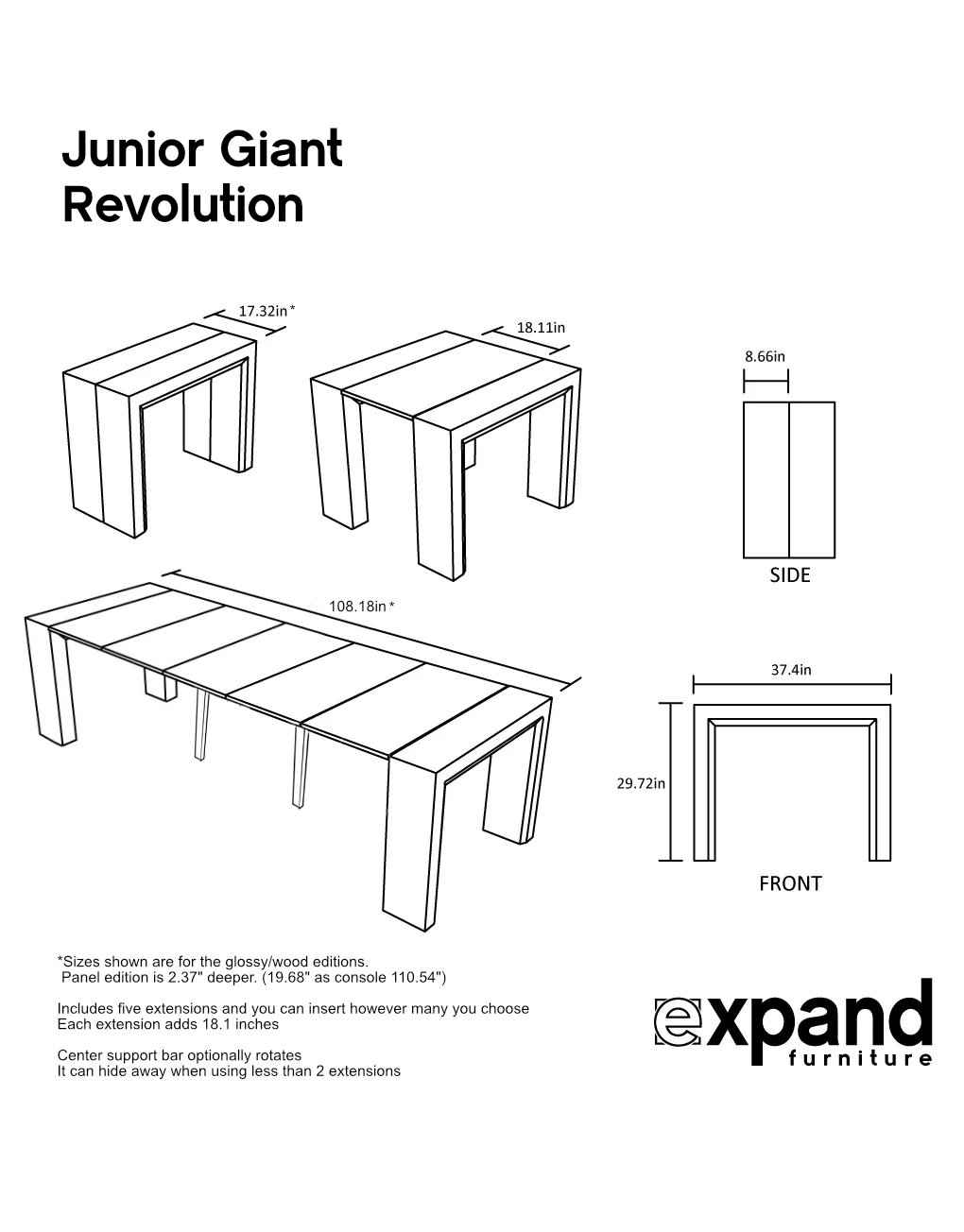 Junior Giant Revolution

17.32in*

18.11in

8.66in

SIDE

108.18in*

37.4in

29.72in

FRONT

*Sizes shown are for the glossy/wood editions.
Panel edition is 2.37" deeper. (19.68" as console 110.54")

Includes five extensions and you can insert however many you choose
Each extension adds 18.1 inches

Center support bar optionally rotates
It can hide away when using less than 2 extensions

expand
furniture