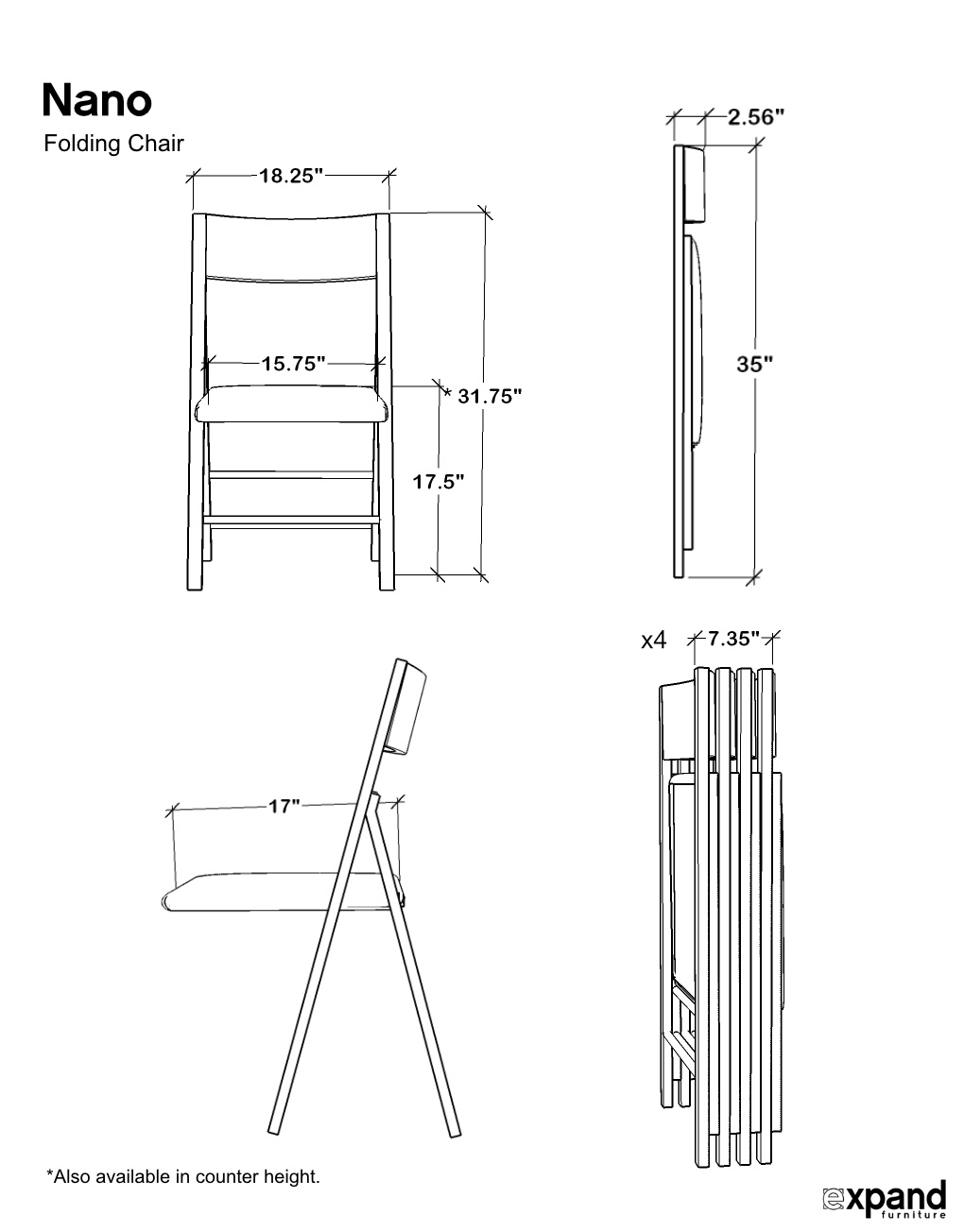 Nano
Folding Chair

18.25"

15.75"

* 31.75"

17.5"

2.56"

35"

x4 7.35"

17"

*Also available in counter height.

expand
furniture