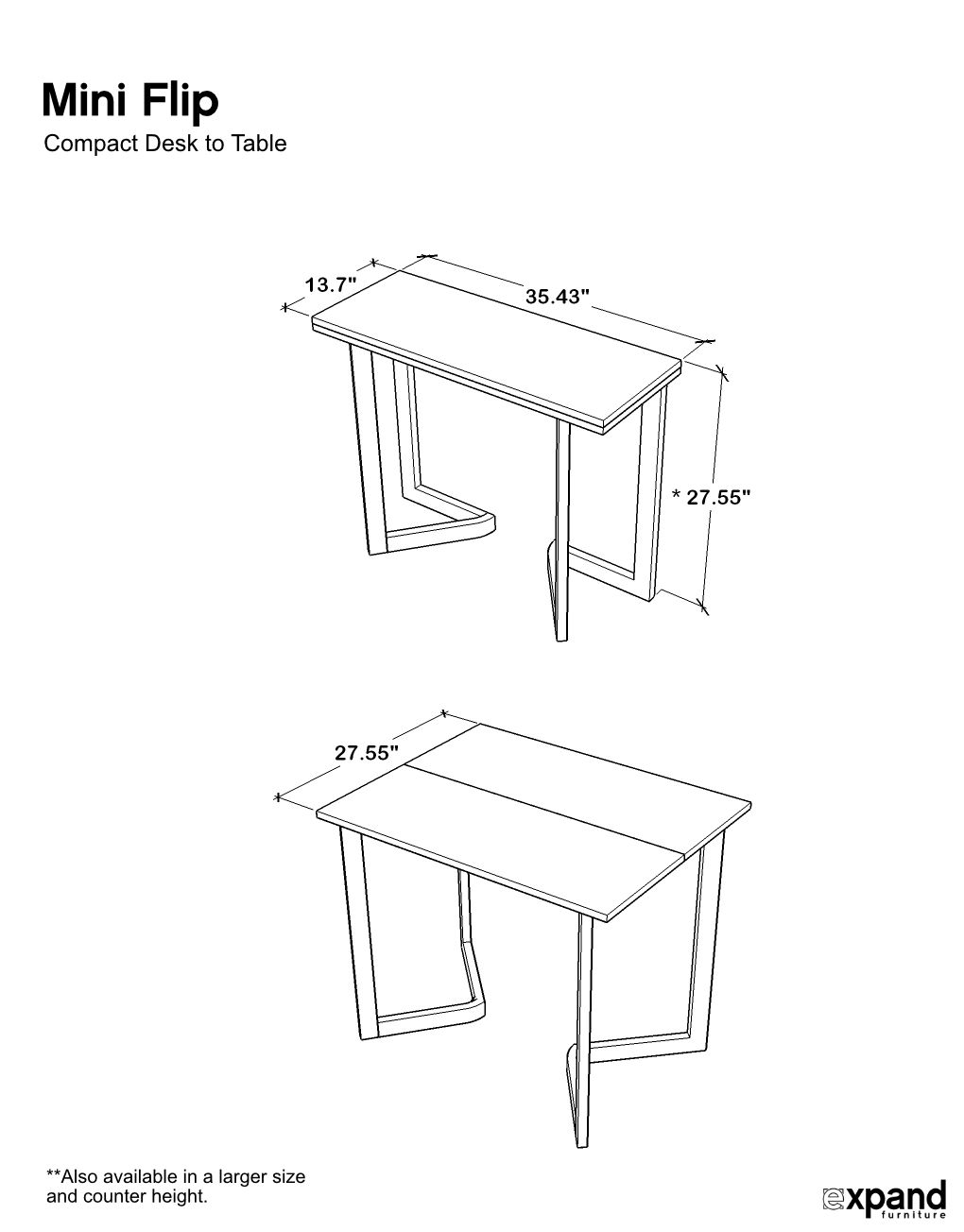 Mini Flip
Compact Desk to Table

13.7"
35.43"
* 27.55"

27.55"

**Also available in a larger size and counter height.

expand
furniture